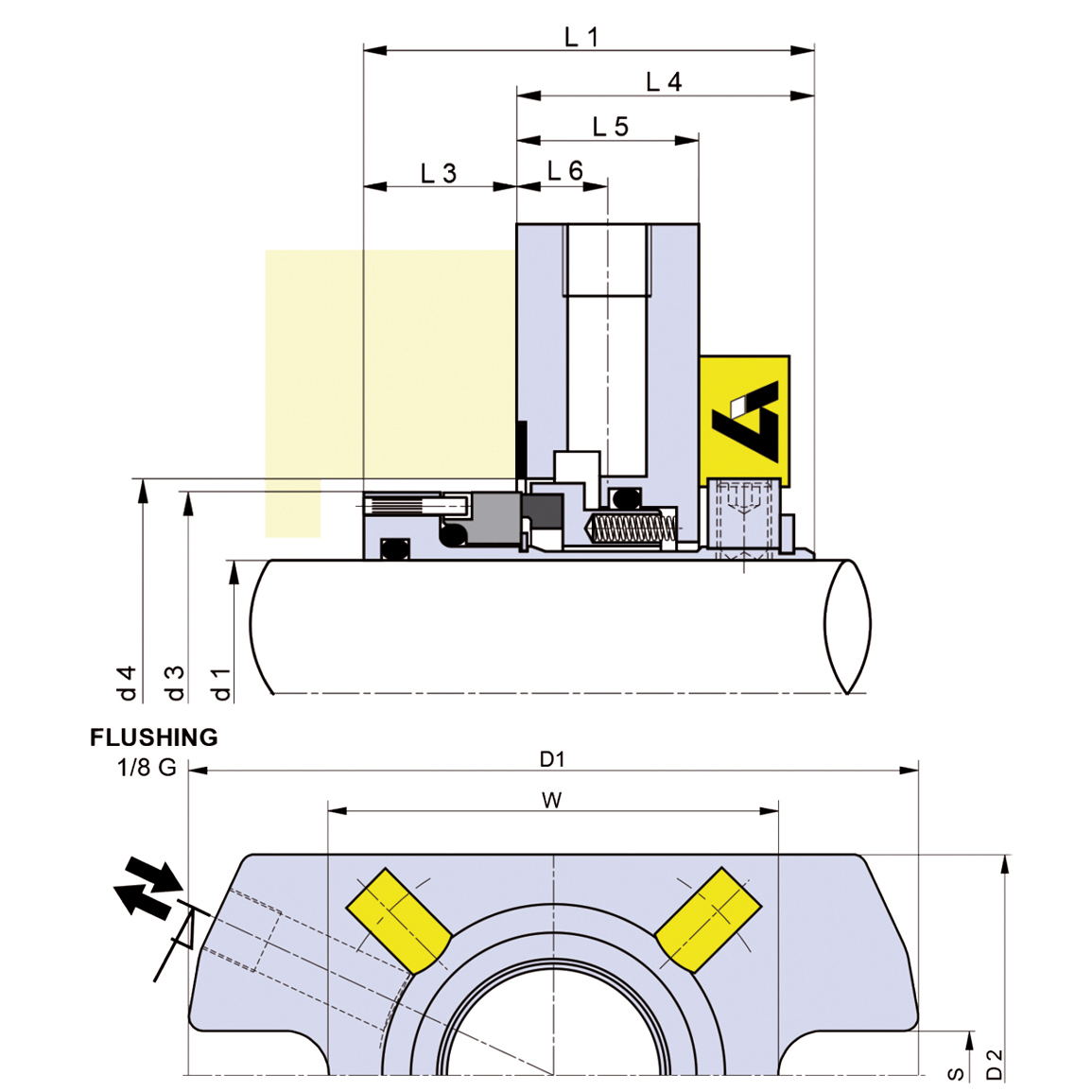 L 1
L 4
L 5
L 3
L 6
d 4
d 3
d 1
FLUSHING
1/8 G
D1
W
S
D 2